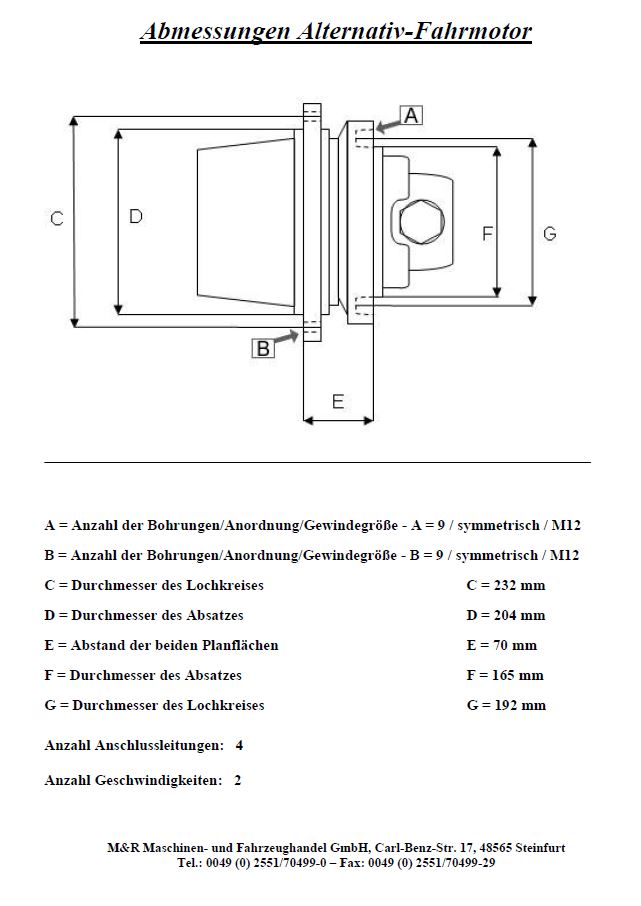 Abmessungen Alternativ-Fahrmotor

A

C

D

F

G

B

E

A = Anzahl der Bohrungen/Anordnung/Gewindegröße - A = 9 / symmetrisch / M12

B = Anzahl der Bohrungen/Anordnung/Gewindegröße - B = 9 / symmetrisch / M12

C = Durchmesser des Lochkreises C = 232 mm

D = Durchmesser des Absatzes D = 204 mm

E = Abstand der beiden Planflächen E = 70 mm

F = Durchmesser des Absatzes F = 165 mm

G = Durchmesser des Lochkreises G = 192 mm

Anzahl Anschlussleitungen: 4

Anzahl Geschwindigkeiten: 2

M&R Maschinen- und Fahrzeughandel GmbH, Carl-Benz-Str. 17, 48565 Steinfurt
Tel.: 0049 (0) 2551/70499-0 – Fax: 0049 (0) 2551/70499-29